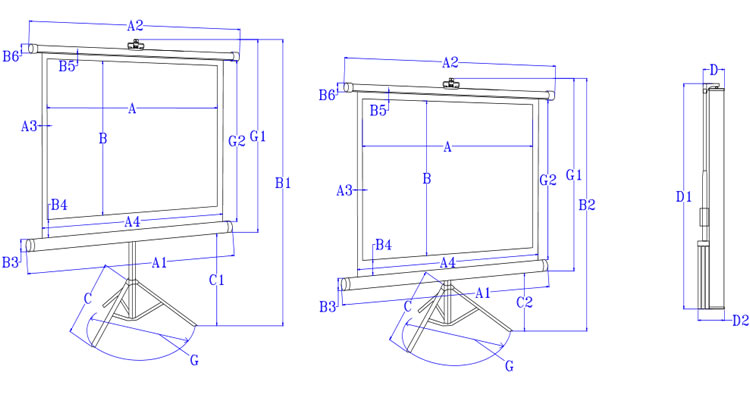 A2
B6
B5
A
A3
B
G2
G1
B1
B4
A4
B3
A1
C1
C
G

A2
B6
B5
A
A3
B
G2
G1
B2
B4
A4
B3
A1
C2
C
G

D
D1
D2