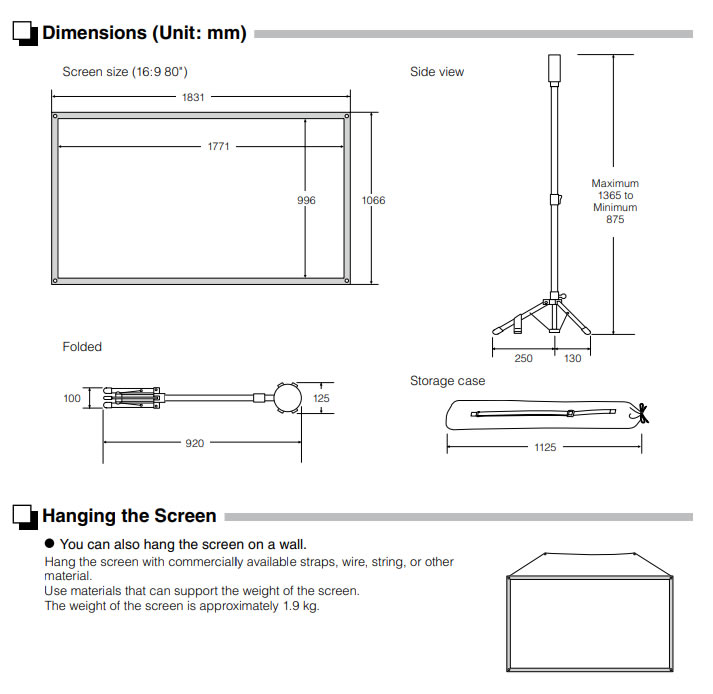 Dimensions (Unit: mm)

Screen size (16:9 80")

1831

1771

996

1066

Side view

Maximum 1365 to Minimum 875

250

130

Folded

100

125

920

Storage case

1125

Hanging the Screen

● You can also hang the screen on a wall.

Hang the screen with commercially available straps, wire, string, or other material.
Use materials that can support the weight of the screen.
The weight of the screen is approximately 1.9 kg.