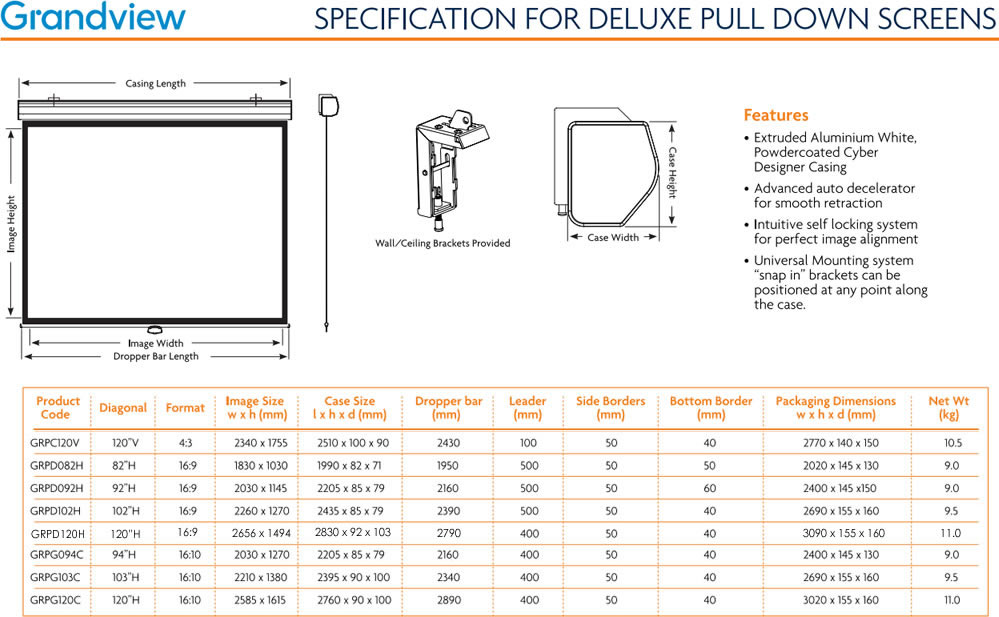 Grandview

SPECIFICATION FOR DELUXE PULL DOWN SCREENS

Casing Length

Image Height

Image Width

Dropper Bar Length

Wall/Ceiling Brackets Provided

Case Height

Case Width

Features

• Extruded Aluminium White, Powdercoated Cyber Designer Casing

• Advanced auto decelerator for smooth retraction

• Intuitive self locking system for perfect image alignment

• Universal Mounting system "snap in" brackets can be positioned at any point along the case.

| Product Code | Diagonal | Format | Image Size w x h (mm) | Case Size l x h x d (mm) | Dropper bar (mm) | Leader (mm) | Side Borders (mm) | Bottom Border (mm) | Packaging Dimensions w x h x d (mm) | Net Wt (kg) |
|---|---|---|---|---|---|---|---|---|---|---|
| GRPC120V | 120"V | 4:3 | 2340 x 1755 | 2510 x 100 x 90 | 2430 | 100 | 50 | 40 | 2770 x 140 x 150 | 10.5 |
| GRPD082H | 82"H | 16:9 | 1830 x 1030 | 1990 x 82 x 71 | 1950 | 500 | 50 | 50 | 2020 x 145 x 130 | 9.0 |
| GRPD092H | 92"H | 16:9 | 2030 x 1145 | 2205 x 85 x 79 | 2160 | 500 | 50 | 60 | 2400 x 145 x150 | 9.0 |
| GRPD102H | 102"H | 16:9 | 2260 x 1270 | 2435 x 85 x 79 | 2390 | 500 | 50 | 40 | 2690 x 155 x 160 | 9.5 |
| GRPD120H | 120"H | 16:9 | 2656 x 1494 | 2830 x 92 x 103 | 2790 | 400 | 50 | 40 | 3090 x 155 x 160 | 11.0 |
| GRPG094C | 94"H | 16:10 | 2030 x 1270 | 2205 x 85 x 79 | 2160 | 400 | 50 | 40 | 2400 x 145 x 130 | 9.0 |
| GRPG103C | 103"H | 16:10 | 2210 x 1380 | 2395 x 90 x 100 | 2340 | 400 | 50 | 40 | 2690 x 155 x 160 | 9.5 |
| GRPG120C | 120"H | 16:10 | 2585 x 1615 | 2760 x 90 x 100 | 2890 | 400 | 50 | 40 | 3020 x 155 x 160 | 11.0 |